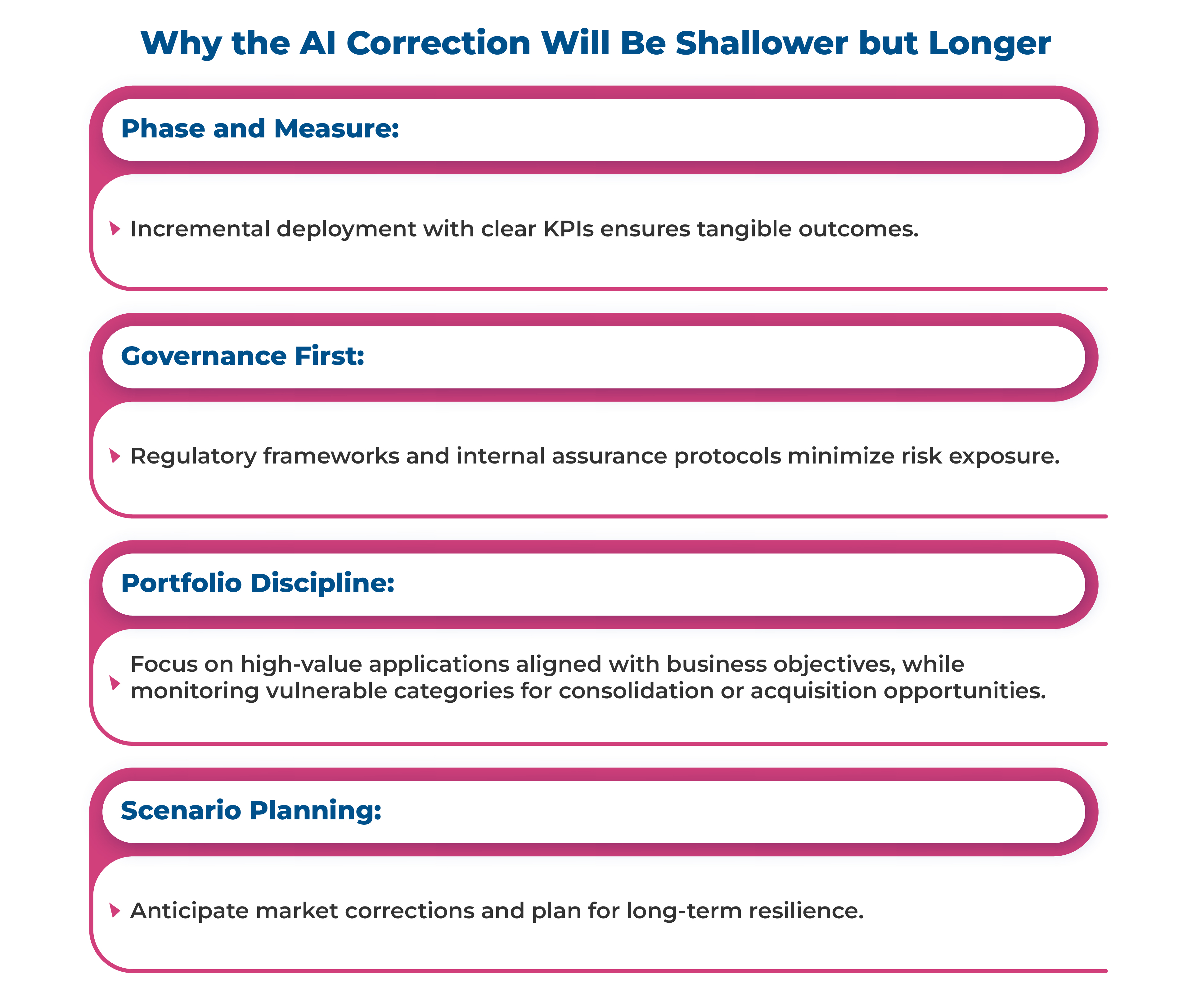 Why the AI Correction Will Be Shallower but Longer

Phase and Measure:

Incremental deployment with clear KPIs ensures tangible outcomes.

Governance First:

Regulatory frameworks and internal assurance protocols minimize risk exposure.

Portfolio Discipline:

Focus on high-value applications aligned with business objectives, while monitoring vulnerable categories for consolidation or acquisition opportunities.

Scenario Planning:

Anticipate market corrections and plan for long-term resilience.